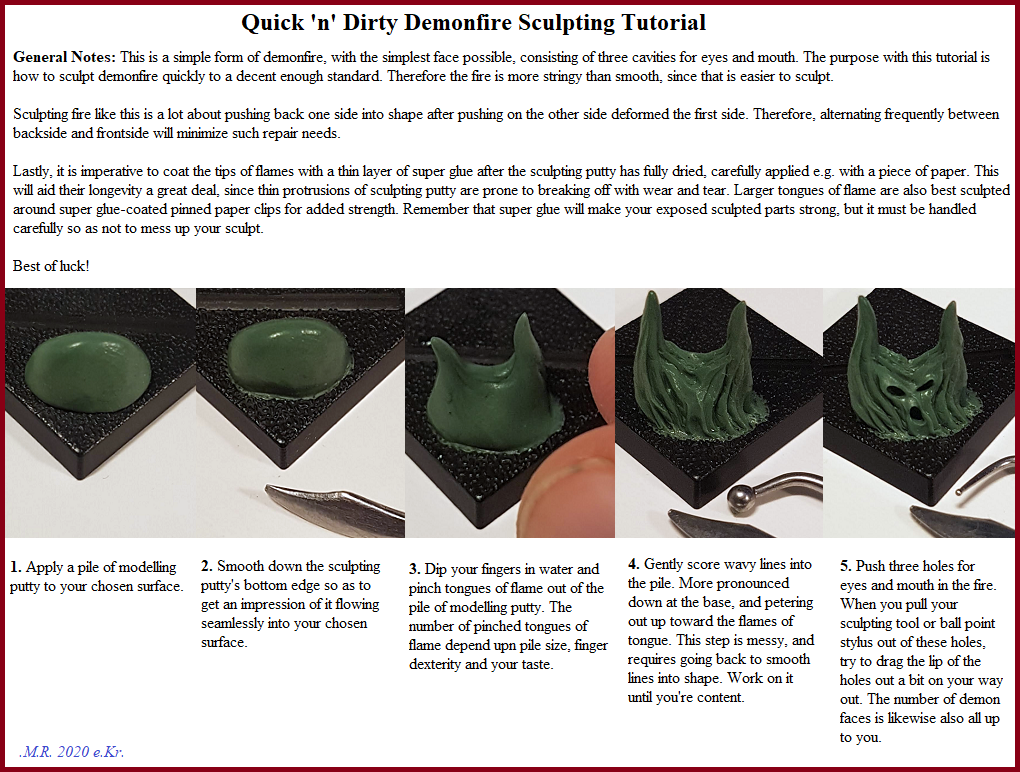 Quick 'n' Dirty Demonfire Sculpting Tutorial

General Notes: This is a simple form of demonfire, with the simplest face possible, consisting of three cavities for eyes and mouth. The purpose with this tutorial is how to sculpt demonfire quickly to a decent enough standard. Therefore the fire is more stringy than smooth, since that is easier to sculpt.

Sculpting fire like this is a lot about pushing back one side into shape after pushing on the other side deformed the first side. Therefore, alternating frequently between backside and frontside will minimize such repair needs.

Lastly, it is imperative to coat the tips of flames with a thin layer of super glue after the sculpting putty has fully dried, carefully applied e.g. with a piece of paper. This will aid their longevity a great deal, since thin protrusions of sculpting putty are prone to breaking off with wear and tear. Larger tongues of flame are also best sculpted around super glue-coated pinned paper clips for added strength. Remember that super glue will make your exposed sculpted parts strong, but it must be handled carefully so as not to mess up your sculpt.

Best of luck!

1. Apply a pile of modelling putty to your chosen surface.

2. Smooth down the sculpting putty's bottom edge so as to get an impression of it flowing seamlessly into your chosen surface.

3. Dip your fingers in water and pinch tongues of flame out of the pile of modelling putty. The number of pinched tongues of flame depend upn pile size, finger dexterity and your taste.

4. Gently score wavy lines into the pile. More pronounced down at the base, and petering out up toward the flames of tongue. This step is messy, and requires going back to smooth lines into shape. Work on it until you're content.

5. Push three holes for eyes and mouth in the fire. When you pull your sculpting tool or ball point stylus out of these holes, try to drag the lip of the holes out a bit on your way out. The number of demon faces is likewise also all up to you.

.M.R. 2020 e.Kr.