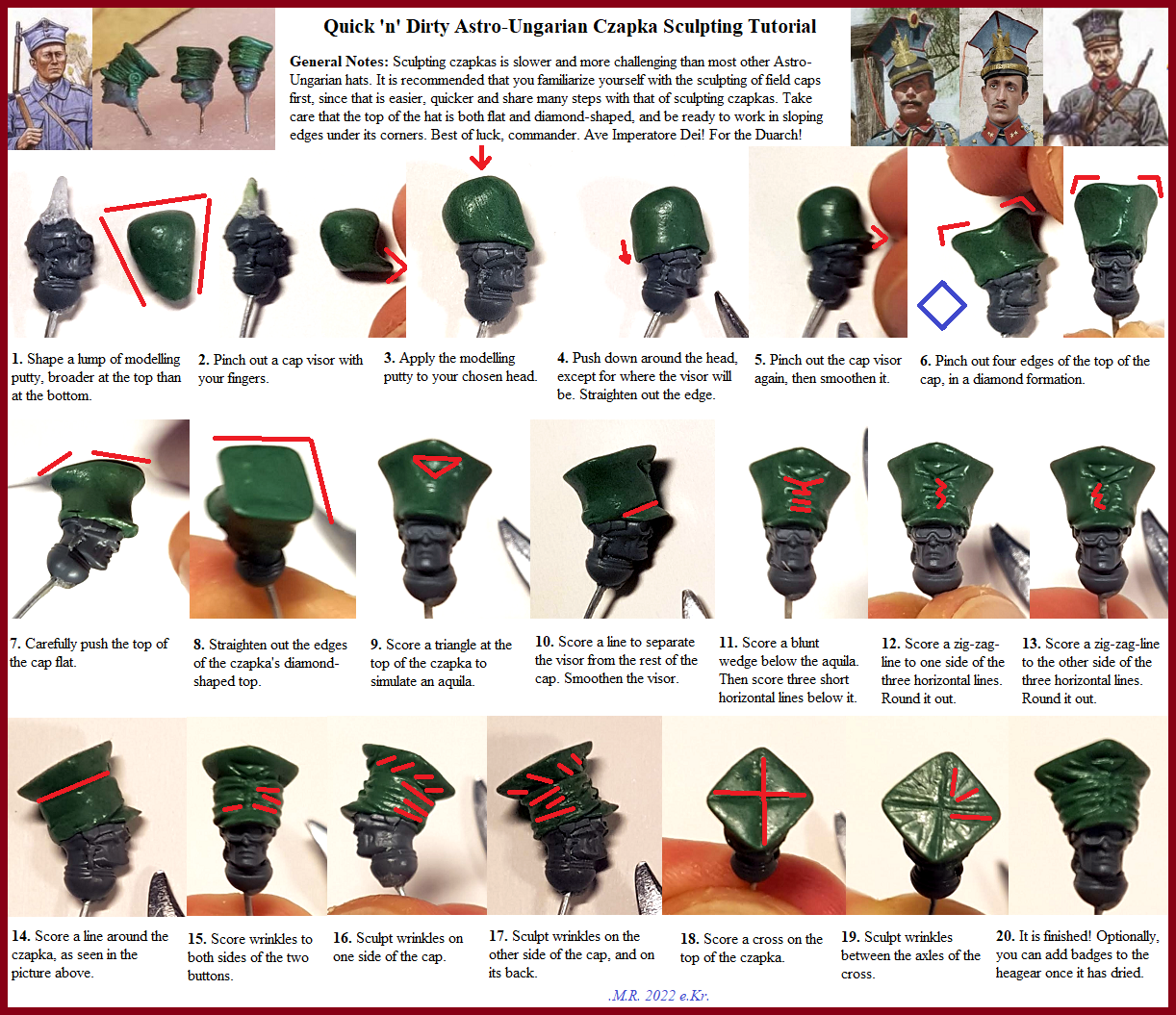 Quick 'n' Dirty Astro-Ungarian Czapka Sculpting Tutorial

General Notes: Sculpting czapkas is slower and more challenging than most other Astro-Ungarian hats. It is recommended that you familiarize yourself with the sculpting of field caps first, since that is easier, quicker and share many steps with that of sculpting czapkas. Take care that the top of the hat is both flat and diamond-shaped, and be ready to work in sloping edges under its corners. Best of luck, commander. Ave Imperatore Dei! For the Duarch!

1. Shape a lump of modelling putty, broader at the top than at the bottom.

2. Pinch out a cap visor with your fingers.

3. Apply the modelling putty to your chosen head.

4. Push down around the head, except for where the visor will be. Straighten out the edge.

5. Pinch out the cap visor again, then smoothen it.

6. Pinch out four edges of the top of the cap, in a diamond formation.

7. Carefully push the top of the cap flat.

8. Straighten out the edges of the czapka's diamond-shaped top.

9. Score a triangle at the top of the czapka to simulate an aquila.

10. Score a line to separate the visor from the rest of the cap. Smoothen the visor.

11. Score a blunt wedge below the aquila. Then score three short horizontal lines below it.

12. Score a zig-zag-line to one side of the three horizontal lines. Round it out.

13. Score a zig-zag-line to the other side of the three horizontal lines. Round it out.

14. Score a line around the czapka, as seen in the picture above.

15. Score wrinkles to both sides of the two buttons.

16. Sculpt wrinkles on one side of the cap.

17. Sculpt wrinkles on the other side of the cap, and on its back.

18. Score a cross on the top of the czapka.

19. Sculpt wrinkles between the axles of the cross.

20. It is finished! Optionally, you can add badges to the heagear once it has dried.

.M.R. 2022 e.Kr.