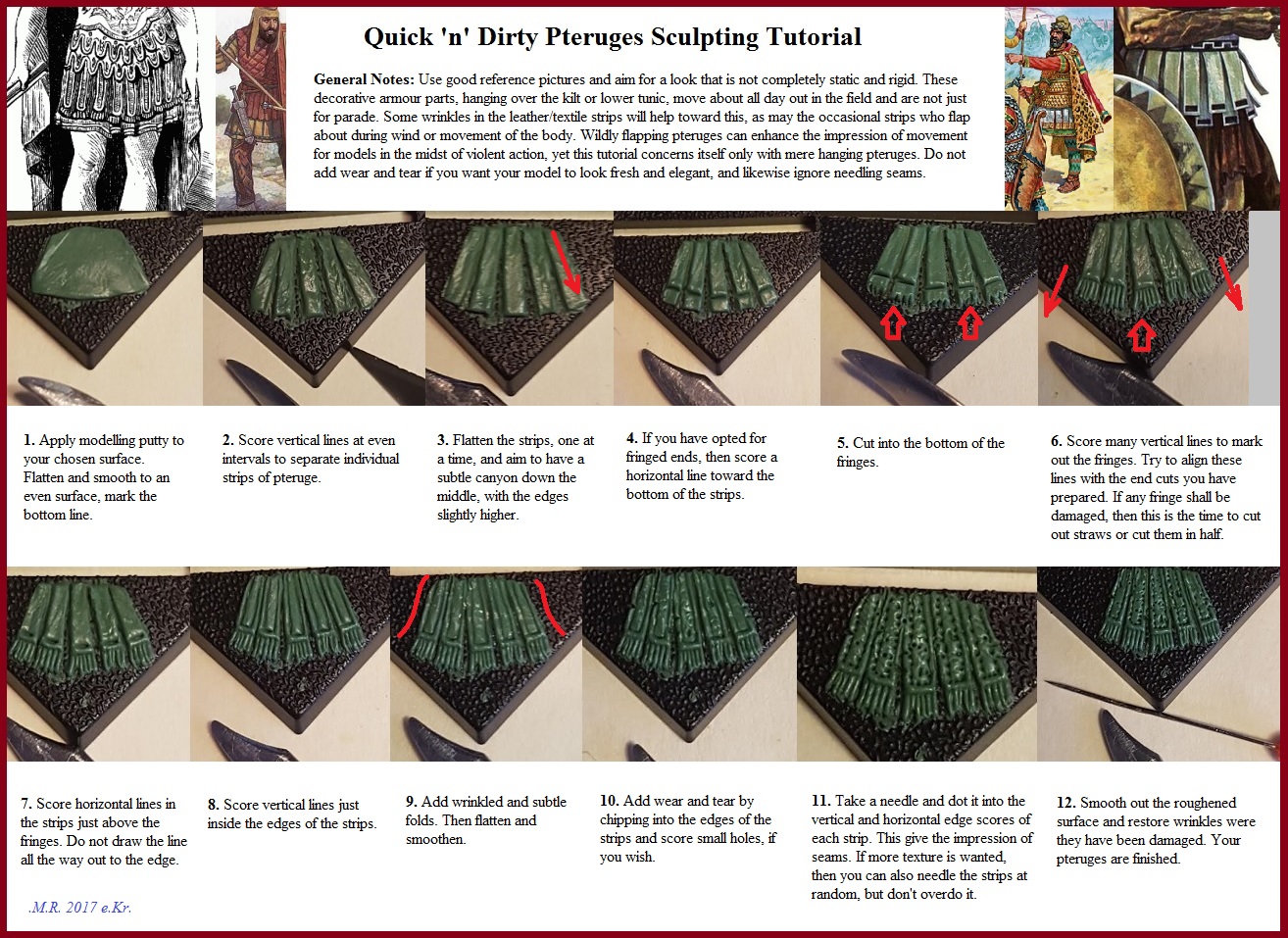 Quick 'n' Dirty Pteruges Sculpting Tutorial

General Notes: Use good reference pictures and aim for a look that is not completely static and rigid. These decorative armour parts, hanging over the kilt or lower tunic, move about all day out in the field and are not just for parade. Some wrinkles in the leather/textile strips will help toward this, as may the occasional strips who flap about during wind or movement of the body. Wildly flapping pteruges can enhance the impression of movement for models in the midst of violent action, yet this tutorial concerns itself only with mere hanging pteruges. Do not add wear and tear if you want your model to look fresh and elegant, and likewise ignore needling seams.

1. Apply modelling putty to your chosen surface. Flatten and smooth to an even surface, mark the bottom line.

2. Score vertical lines at even intervals to separate individual strips of pteruge.

3. Flatten the strips, one at a time, and aim to have a subtle canyon down the middle, with the edges slightly higher.

4. If you have opted for fringed ends, then score a horizontal line toward the bottom of the strips.

5. Cut into the bottom of the fringes.

6. Score many vertical lines to mark out the fringes. Try to align these lines with the end cuts you have prepared. If any fringe shall be damaged, then this is the time to cut out straws or cut them in half.

7. Score horizontal lines in the strips just above the fringes. Do not draw the line all the way out to the edge.

8. Score vertical lines just inside the edges of the strips.

9. Add wrinkled and subtle folds. Then flatten and smoothen.

10. Add wear and tear by chipping into the edges of the strips and score small holes, if you wish.

11. Take a needle and dot it into the vertical and horizontal edge scores of each strip. This give the impression of seams. If more texture is wanted, then you can also needle the strips at random, but don't overdo it.

12. Smooth out the roughened surface and restore wrinkles were they have been damaged. Your pteruges are finished.

.M.R. 2017 e.Kr.