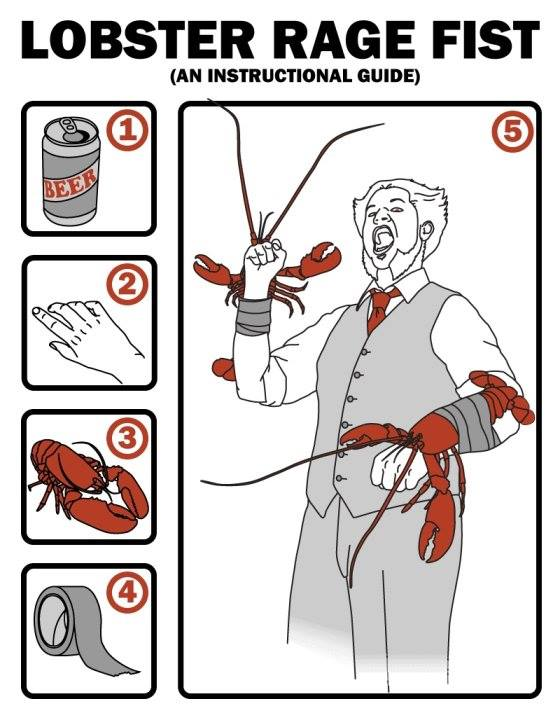 LOBSTER RAGE FIST
(AN INSTRUCTIONAL GUIDE)

1
BEER

2

3

4

5