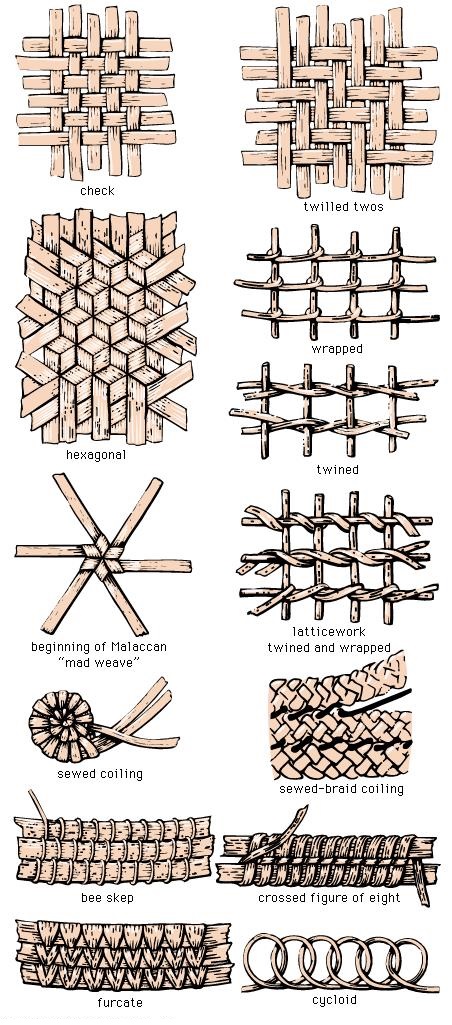 check

twilled twos

hexagonal

wrapped

twined

beginning of Malaccan "mad weave"

latticework twined and wrapped

sewed coiling

sewed-braid coiling

bee skep

crossed figure of eight

furcate

cycloid