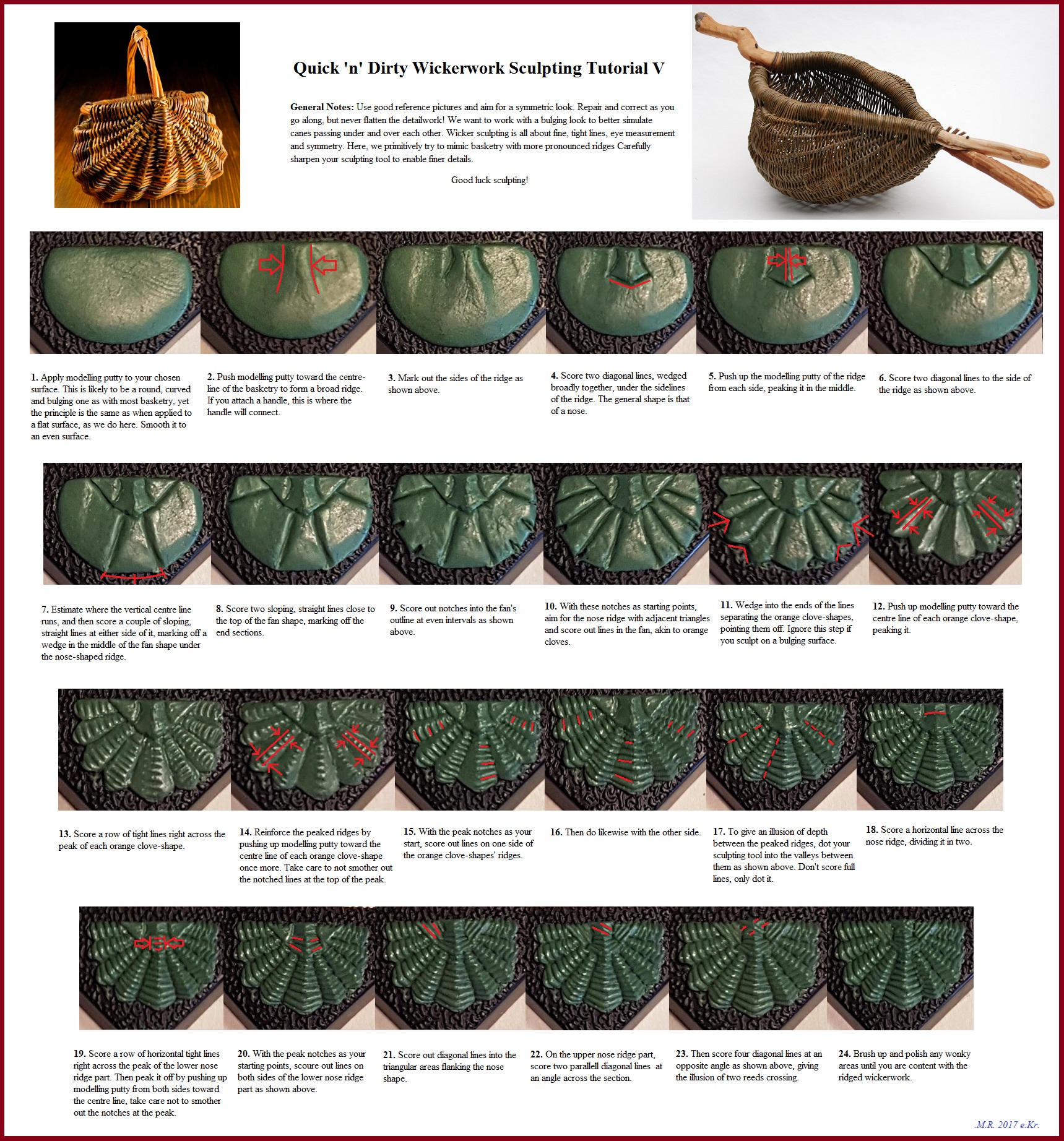 Quick 'n' Dirty Wickerwork Sculpting Tutorial V

General Notes: Use good reference pictures and aim for a symmetric look. Repair and correct as you go along, but never flatten the detailwork! We want to work with a bulging look to better simulate canes passing under and over each other. Wicker sculpting is all about fine, tight lines, eye measurement and symmetry. Here, we primitively try to mimic basketry with more pronounced ridges Carefully sharpen your sculpting tool to enable finer details.

Good luck sculpting!

1. Apply modelling putty to your chosen surface. This is likely to be a round, curved and bulging one as with most basketry, yet the principle is the same as when applied to a flat surface, as we do here. Smooth it to an even surface.

2. Push modelling putty toward the centre-line of the basketry to form a broad ridge. If you attach a handle, this is where the handle will connect.

3. Mark out the sides of the ridge as shown above.

4. Score two diagonal lines, wedged broadly together, under the sidelines of the ridge. The general shape is that of a nose.

5. Push up the modelling putty of the ridge from each side, peaking it in the middle.

6. Score two diagonal lines to the side of the ridge as shown above.

7. Estimate where the vertical centre line runs, and then score a couple of sloping, straight lines at either side of it, marking off a wedge in the middle of the fan shape under the nose-shaped ridge.

8. Score two sloping, straight lines close to the top of the fan shape, marking off the end sections.

9. Score out notches into the fan's outline at even intervals as shown above.

10. With these notches as starting points, aim for the nose ridge with adjacent triangles and score out lines in the fan, akin to orange cloves.

11. Wedge into the ends of the lines separating the orange clove-shapes, pointing them off. Ignore this step if you sculpt on a bulging surface.

12. Push up modelling putty toward the centre line of each orange clove-shape, peaking it.

13. Score a row of tight lines right across the peak of each orange clove-shape.

14. Reinforce the peaked ridges by pushing up modelling putty toward the centre line of each orange clove-shape once more. Take care to not smother out the notched lines at the top of the peak.

15. With the peak notches as your start, score out lines on one side of the orange clove-shapes' ridges.

16. Then do likewise with the other side.

17. To give an illusion of depth between the peaked ridges, dot your sculpting tool into the valleys between them as shown above. Don't score full lines, only dot it.

18. Score a horizontal line across the nose ridge, dividing it in two.

19. Score a row of horizontal tight lines right across the peak of the lower nose ridge part. Then peak it off by pushing up modelling putty from both sides toward the centre line, take care not to smother out the notches at the peak.

20. With the peak notches as your starting points, scoure out lines on both sides of the lower nose ridge part as shown above.

21. Score out diagonal lines into the triangular areas flanking the nose shape.

22. On the upper nose ridge part, score two parallell diagonal lines at an angle across the section.

23. Then score four diagonal lines at an opposite angle as shown above, giving the illusion of two reeds crossing.

24. Brush up and polish any wonky areas until you are content with the ridged wickerwork.

.M.R. 2017 e.Kr.