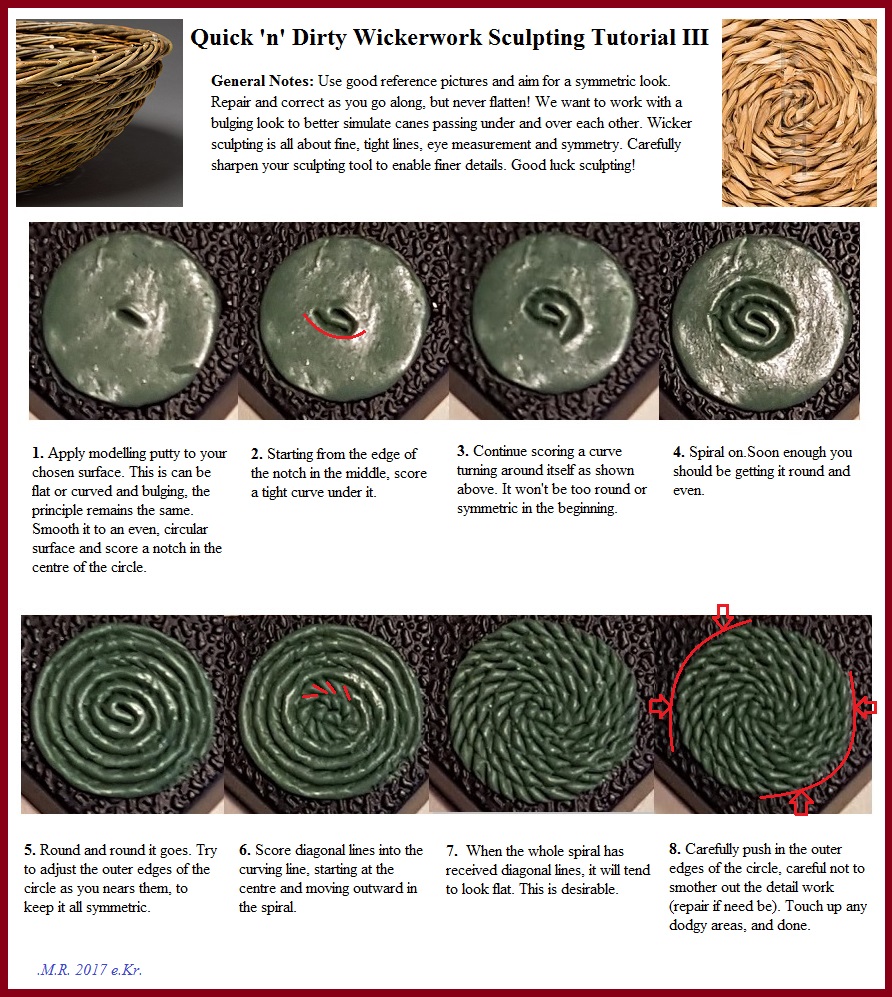 Quick 'n' Dirty Wickerwork Sculpting Tutorial III

General Notes: Use good reference pictures and aim for a symmetric look. Repair and correct as you go along, but never flatten! We want to work with a bulging look to better simulate canes passing under and over each other. Wicker sculpting is all about fine, tight lines, eye measurement and symmetry. Carefully sharpen your sculpting tool to enable finer details. Good luck sculpting!

1. Apply modelling putty to your chosen surface. This is can be flat or curved and bulging, the principle remains the same. Smooth it to an even, circular surface and score a notch in the centre of the circle.

2. Starting from the edge of the notch in the middle, score a tight curve under it.

3. Continue scoring a curve turning around itself as shown above. It won't be too round or symmetric in the beginning.

4. Spiral on.Soon enough you should be getting it round and even.

5. Round and round it goes. Try to adjust the outer edges of the circle as you nears them, to keep it all symmetric.

6. Score diagonal lines into the curving line, starting at the centre and moving outward in the spiral.

7. When the whole spiral has received diagonal lines, it will tend to look flat. This is desirable.

8. Carefully push in the outer edges of the circle, careful not to smother out the detail work (repair if need be). Touch up any dodgy areas, and done.

.M.R. 2017 e.Kr.