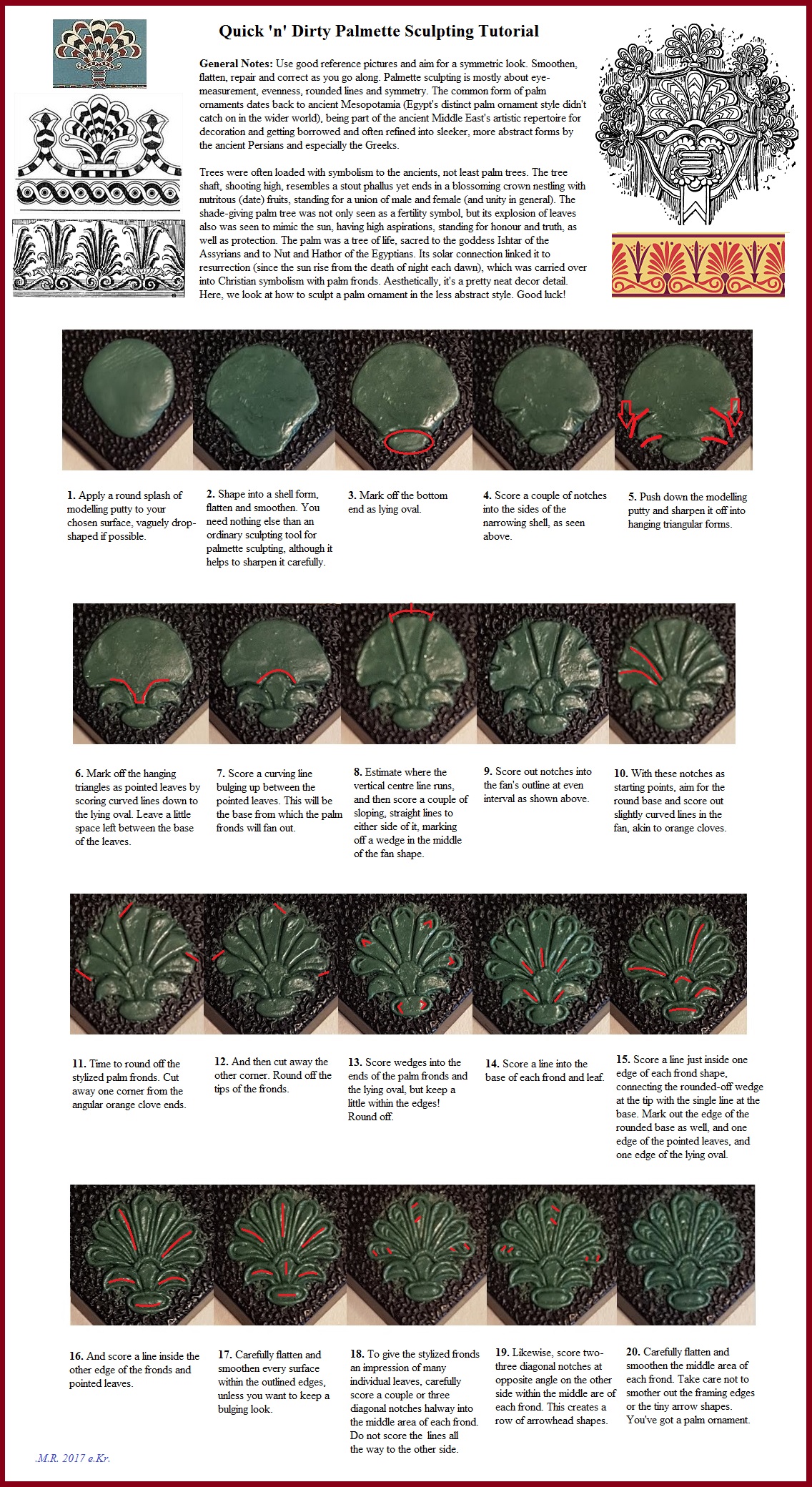 Quick 'n' Dirty Palmette Sculpting Tutorial

General Notes: Use good reference pictures and aim for a symmetric look. Smoothen, flatten, repair and correct as you go along. Palmette sculpting is mostly about eye-measurement, evenness, rounded lines and symmetry. The common form of palm ornaments dates back to ancient Mesopotamia (Egypt's distinct palm ornament style didn't catch on in the wider world), being part of the ancient Middle East's artistic repertoire for decoration and getting borrowed and often refined into sleeker, more abstract forms by the ancient Persians and especially the Greeks.

Trees were often loaded with symbolism to the ancients, not least palm trees. The tree shaft, shooting high, resembles a stout phallus yet ends in a blossoming crown nestling with nutritous (date) fruits, standing for a union of male and female (and unity in general). The shade-giving palm tree was not only seen as a fertility symbol, but its explosion of leaves also was seen to mimic the sun, having high aspirations, standing for honour and truth, as well as protection. The palm was a tree of life, sacred to the goddess Ishtar of the Assyrians and to Nut and Hathor of the Egyptians. Its solar connection linked it to resurrection (since the sun rise from the death of night each dawn), which was carried over into Christian symbolism with palm fronds. Aesthetically, it's a pretty neat decor detail. Here, we look at how to sculpt a palm ornament in the less abstract style. Good luck!

1. Apply a round splash of modelling putty to your chosen surface, vaguely drop-shaped if possible.

2. Shape into a shell form, flatten and smoothen. You need nothing else than an ordinary sculpting tool for palmette sculpting, although it helps to sharpen it carefully.

3. Mark off the bottom end as lying oval.

4. Score a couple of notches into the sides of the narrowing shell, as seen above.

5. Push down the modelling putty and sharpen it off into hanging triangular forms.

6. Mark off the hanging triangles as pointed leaves by scoring curved lines down to the lying oval. Leave a little space left between the base of the leaves.

7. Score a curving line bulging up between the pointed leaves. This will be the base from which the palm fronds will fan out.

8. Estimate where the vertical centre line runs, and then score a couple of sloping, straight lines to either side of it, marking off a wedge in the middle of the fan shape.

9. Score out notches into the fan's outline at even interval as shown above.

10. With these notches as starting points, aim for the round base and score out slightly curved lines in the fan, akin to orange cloves.

11. Time to round off the stylized palm fronds. Cut away one corner from the angular orange clove ends.

12. And then cut away the other corner. Round off the tips of the fronds.

13. Score wedges into the ends of the palm fronds and the lying oval, but keep a little within the edges! Round off.

14. Score a line into the base of each frond and leaf.

15. Score a line just inside one edge of each frond shape, connecting the rounded-off wedge at the tip with the single line at the base. Mark out the edge of the rounded base as well, and one edge of the pointed leaves, and one edge of the lying oval.

16. And score a line inside the other edge of the fronds and pointed leaves.

17. Carefully flatten and smoothen every surface within the outlined edges, unless you want to keep a bulging look.

18. To give the stylized fronds an impression of many individual leaves, carefully score a couple or three diagonal notches halway into the middle area of each frond. Do not score the lines all the way to the other side.

19. Likewise, score two-three diagonal notches at opposite angle on the other side within the middle are of each frond. This creates a row of arrowhead shapes.

20. Carefully flatten and smoothen the middle area of each frond. Take care not to smother out the framing edges or the tiny arrow shapes. You've got a palm ornament.

.M.R. 2017 e.Kr.