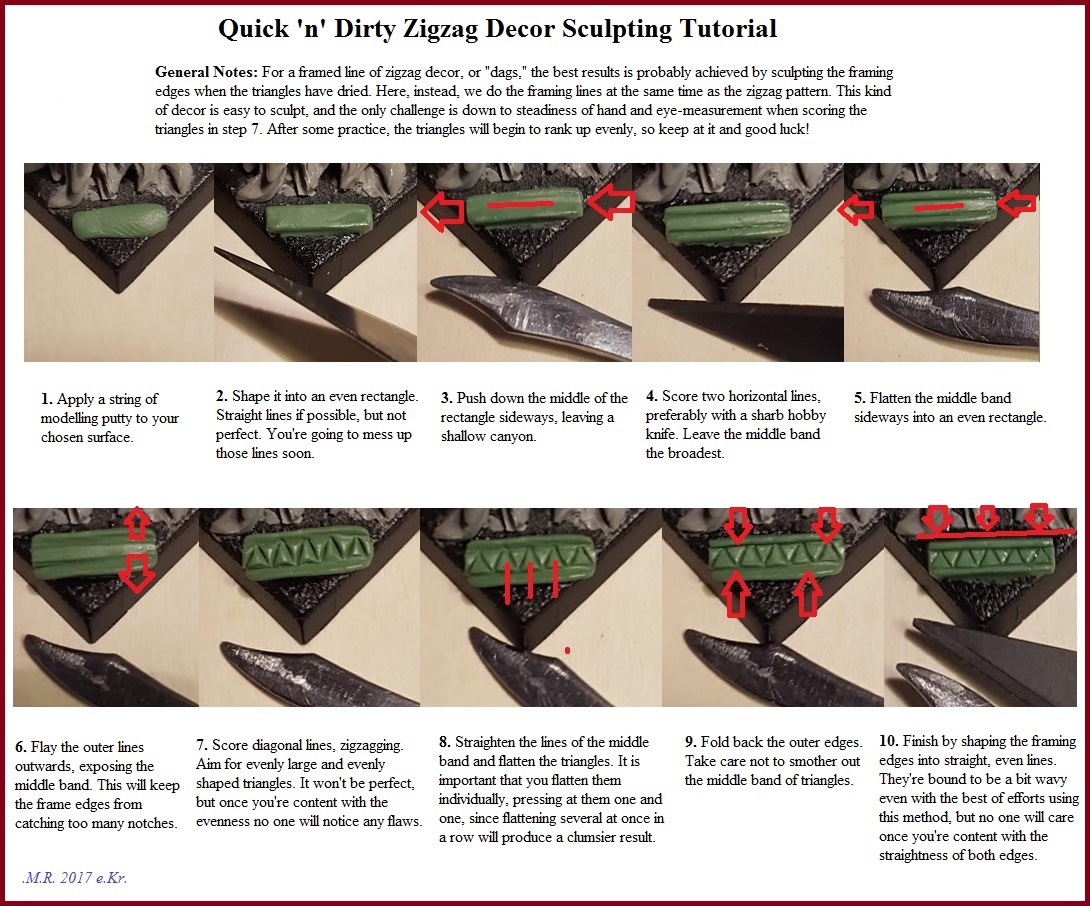 Quick 'n' Dirty Zigzag Decor Sculpting Tutorial

General Notes: For a framed line of zigzag decor, or "dags," the best results is probably achieved by sculpting the framing edges when the triangles have dried. Here, instead, we do the framing lines at the same time as the zigzag pattern. This kind of decor is easy to sculpt, and the only challenge is down to steadiness of hand and eye-measurement when scoring the triangles in step 7. After some practice, the triangles will begin to rank up evenly, so keep at it and good luck!

1. Apply a string of modelling putty to your chosen surface.

2. Shape it into an even rectangle. Straight lines if possible, but not perfect. You're going to mess up those lines soon.

3. Push down the middle of the rectangle sideways, leaving a shallow canyon.

4. Score two horizontal lines, preferably with a sharb hobby knife. Leave the middle band the broadest.

5. Flatten the middle band sideways into an even rectangle.

6. Flay the outer lines outwards, exposing the middle band. This will keep the frame edges from catching too many notches.

7. Score diagonal lines, zigzagging. Aim for evenly large and evenly shaped triangles. It won't be perfect, but once you're content with the evenness no one will notice any flaws.

8. Straighten the lines of the middle band and flatten the triangles. It is important that you flatten them individually, pressing at them one and one, since flattening several at once in a row will produce a clumsier result.

9. Fold back the outer edges. Take care not to smother out the middle band of triangles.

10. Finish by shaping the framing edges into straight, even lines. They're bound to be a bit wavy even with the best of efforts using this method, but no one will care once you're content with the straightness of both edges.

.M.R. 2017 e.Kr.