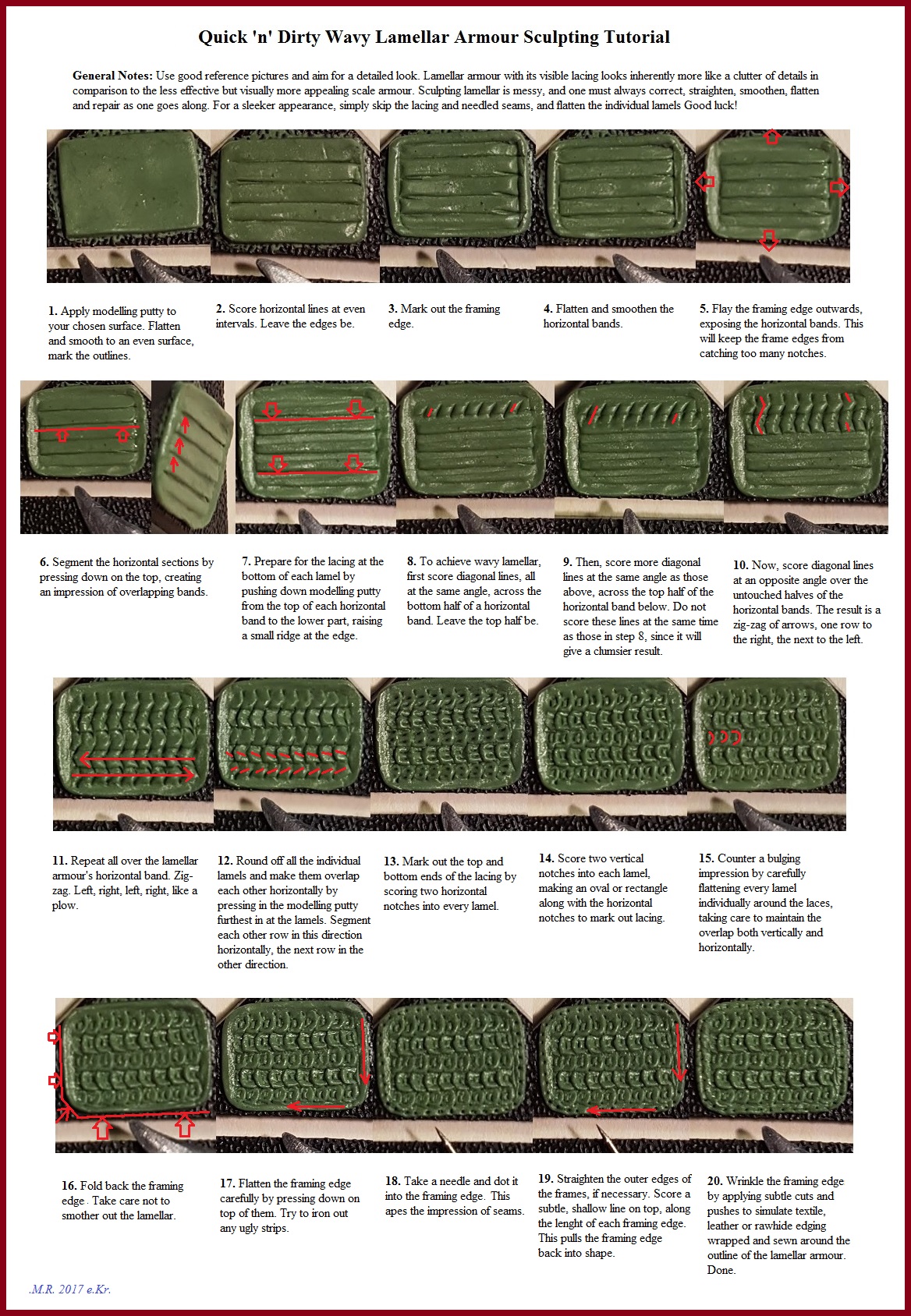 Quick 'n' Dirty Wavy Lamellar Armour Sculpting Tutorial

General Notes: Use good reference pictures and aim for a detailed look. Lamellar armour with its visible lacing looks inherently more like a clutter of details in comparison to the less effective but visually more appealing scale armour. Sculpting lamellar is messy, and one must always correct, straighten, smoothen, flatten and repair as one goes along. For a sleeker appearance, simply skip the lacing and needled seams, and flatten the individual lamels Good luck!

1. Apply modelling putty to your chosen surface. Flatten and smooth to an even surface, mark the outlines.

2. Score horizontal lines at even intervals. Leave the edges be.

3. Mark out the framing edge.

4. Flatten and smoothen the horizontal bands.

5. Flay the framing edge outwards, exposing the horizontal bands. This will keep the frame edges from catching too many notches.

6. Segment the horizontal sections by pressing down on the top, creating an impression of overlapping bands.

7. Prepare for the lacing at the bottom of each lamel by pushing down modelling putty from the top of each horizontal band to the lower part, raising a small ridge at the edge.

8. To achieve wavy lamellar, first score diagonal lines, all at the same angle, across the bottom half of a horizontal band. Leave the top half be.

9. Then, score more diagonal lines at the same angle as those above, across the top half of the horizontal band below. Do not score these lines at the same time as those in step 8, since it will give a clumsier result.

10. Now, score diagonal lines at an opposite angle over the untouched halves of the horizontal bands. The result is a zig-zag of arrows, one row to the right, the next to the left.

11. Repeat all over the lamellar armour's horizontal band. Zig-zag. Left, right, left, right, like a plow.

12. Round off all the individual lamels and make them overlap each other horizontally by pressing in the modelling putty furthest in at the lamels. Segment each other row in this direction horizontally, the next row in the other direction.

13. Mark out the top and bottom ends of the lacing by scoring two horizontal notches into every lamel.

14. Score two vertical notches into each lamel, making an oval or rectangle along with the horizontal notches to mark out lacing.

15. Counter a bulging impression by carefully flattening every lamel individually around the laces, taking care to maintain the overlap both vertically and horizontally.

16. Fold back the framing edge . Take care not to smother out the lamellar.

17. Flatten the framing edge carefully by pressing down on top of them. Try to iron out any ugly strips.

18. Take a needle and dot it into the framing edge. This apes the impression of seams.

19. Straighten the outer edges of the frames, if necessary. Score a subtle, shallow line on top, along the lenght of each framing edge. This pulls the framing edge back into shape.

20. Wrinkle the framing edge by applying subtle cuts and pushes to simulate textile, leather or rawhide edging wrapped and sewn around the outline of the lamellar armour. Done.

.M.R. 2017 e.Kr.