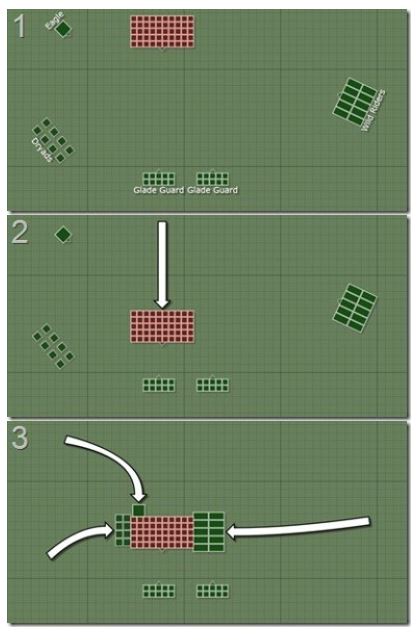 1

Eagle

Dryads

Wild Riders

Glade Guard Glade Guard

2

3